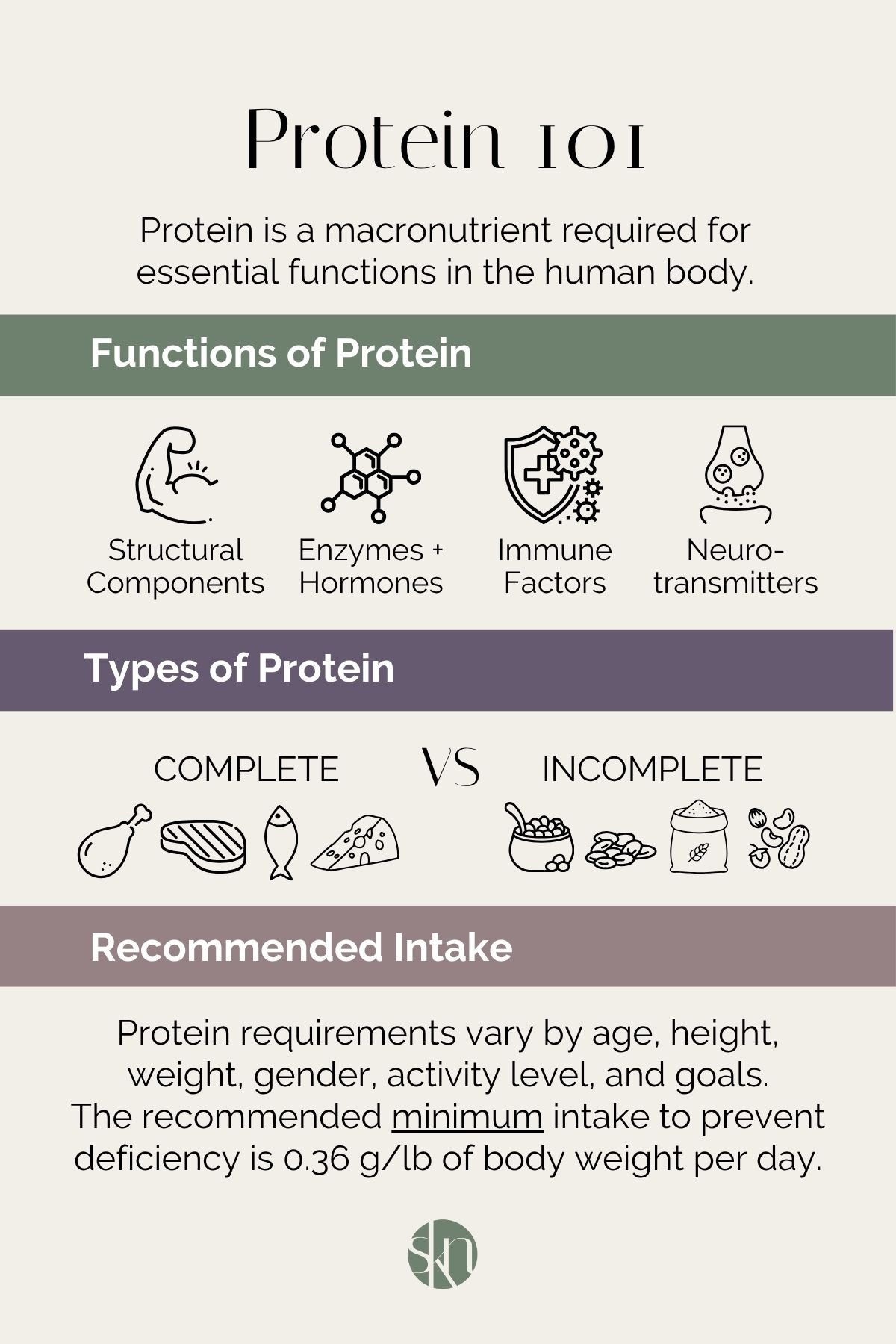 Protein 101

Protein is a macronutrient required for essential functions in the human body.

Functions of Protein

Structural Components

Enzymes + Hormones

Immune Factors

Neuro-transmitters

Types of Protein

COMPLETE VS INCOMPLETE

Recommended Intake

Protein requirements vary by age, height, weight, gender, activity level, and goals. The recommended minimum intake to prevent deficiency is 0.36 g/lb of body weight per day.

skn