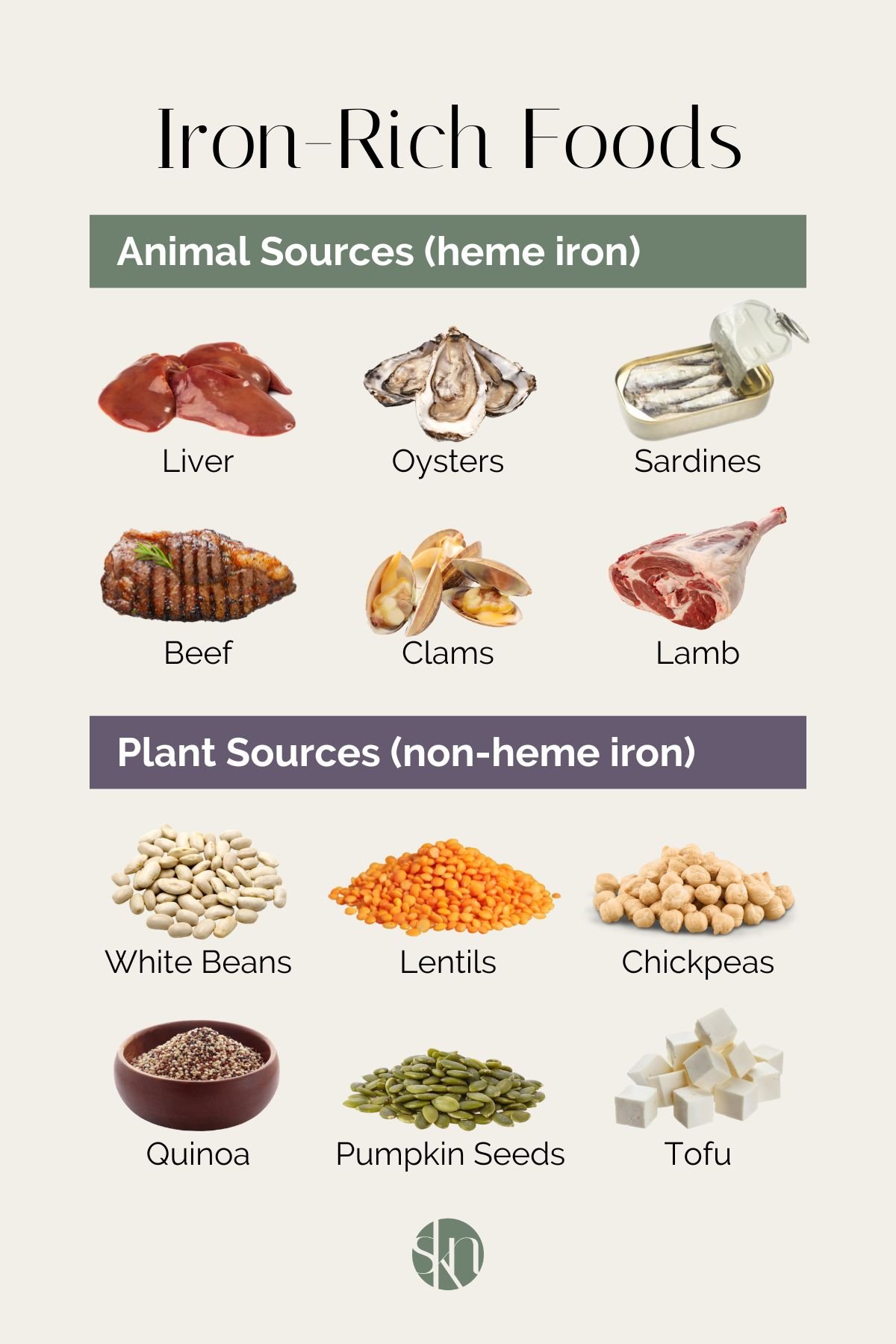 Iron-Rich Foods

Animal Sources (heme iron)

Liver

Oysters

Sardines

Beef

Clams

Lamb

Plant Sources (non-heme iron)

White Beans

Lentils

Chickpeas

Quinoa

Pumpkin Seeds

Tofu

skn